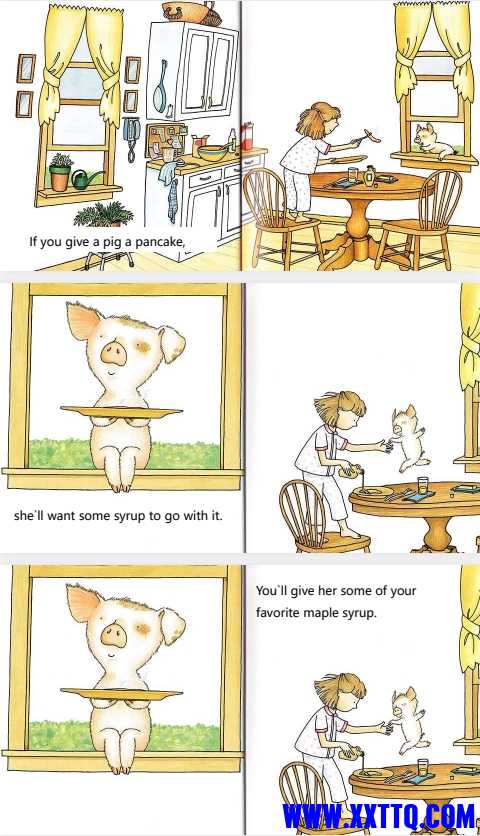 If you give a pig a pancake,

she`ll want some syrup to go with it.

You`ll give her some of your favorite maple syrup.

WWW.XXTTQ.COM